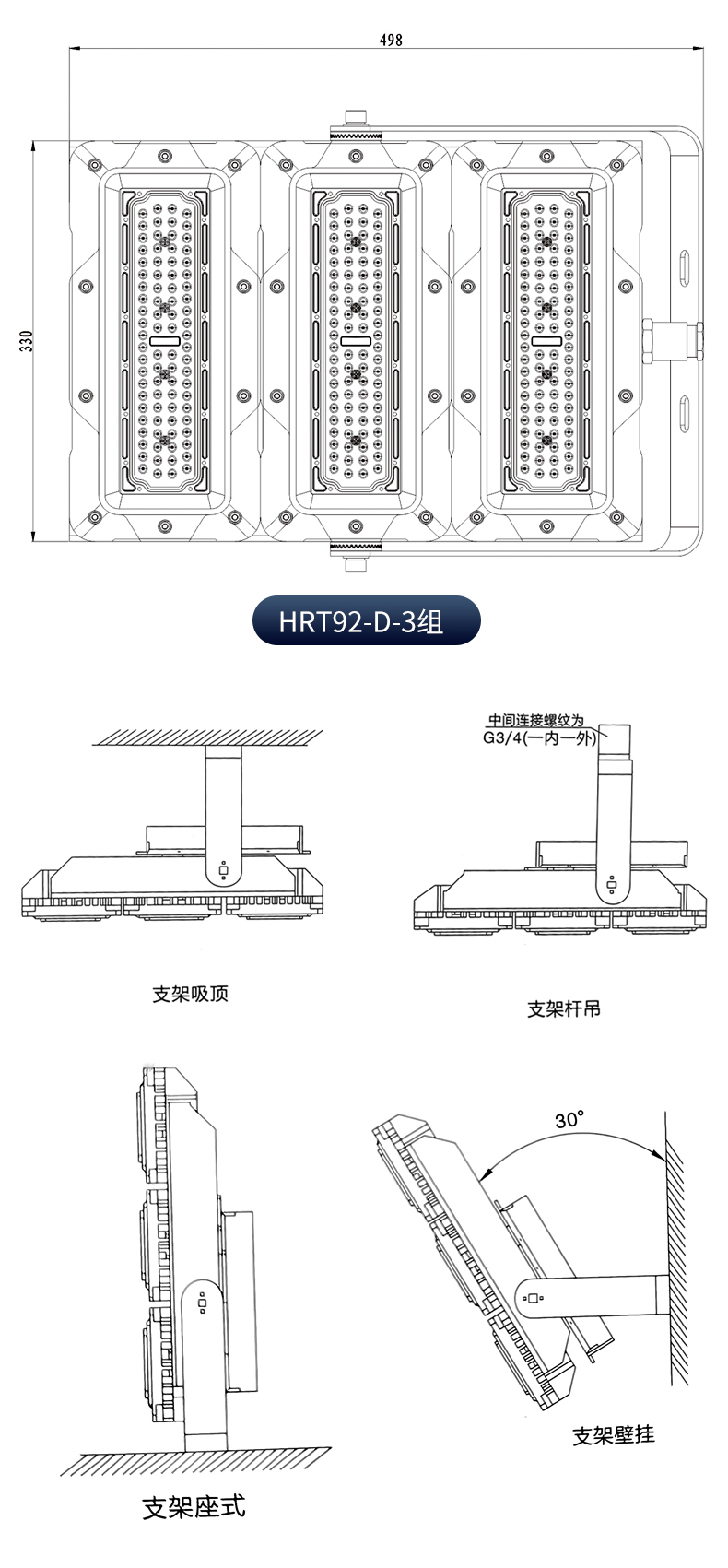 498

330

HRT92-D-3组

中间连接螺纹为
G3/4(一内一外)

支架吸顶

支架杆吊

30°

支架壁挂

支架座式